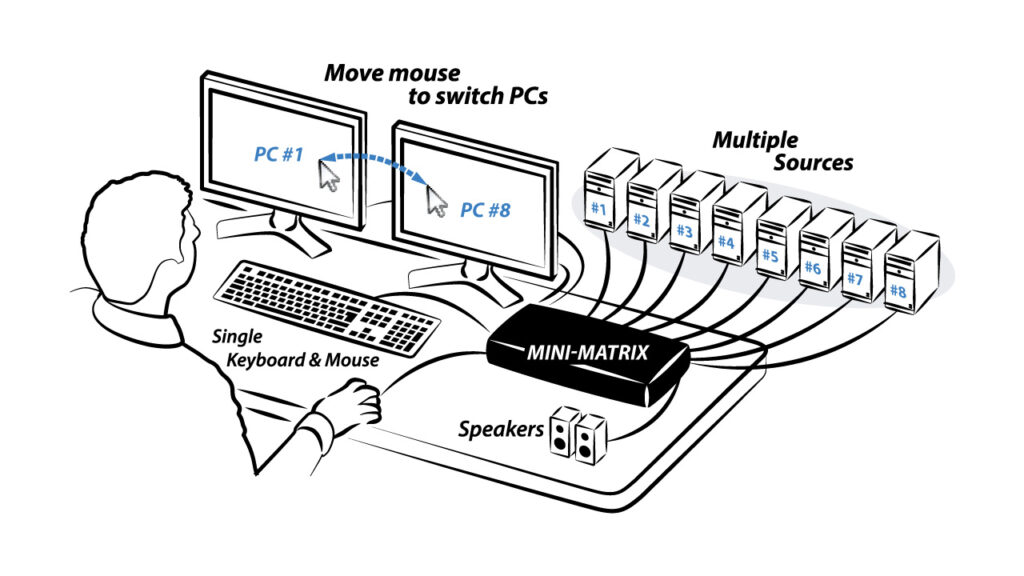 Move mouse to switch PCs

PC #1

PC #8

Multiple Sources

#1 #2 #3 #4 #5 #6 #7 #8

Single Keyboard & Mouse

MINI-MATRIX

Speakers